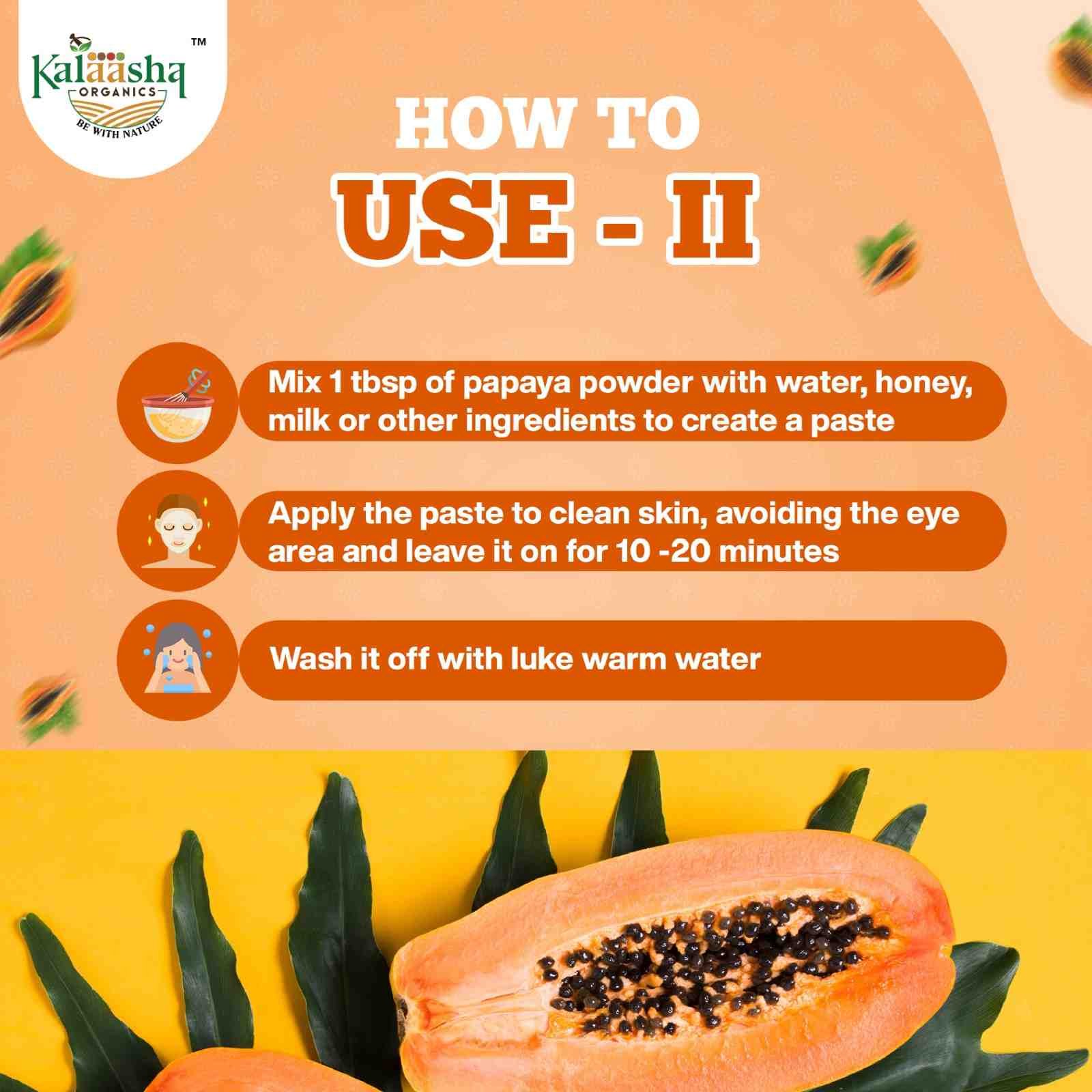 Kalaasha™
ORGANICS
BE WITH NATURE

HOW TO
USE - II

Mix 1 tbsp of papaya powder with water, honey, milk or other ingredients to create a paste

Apply the paste to clean skin, avoiding the eye area and leave it on for 10 -20 minutes

Wash it off with luke warm water