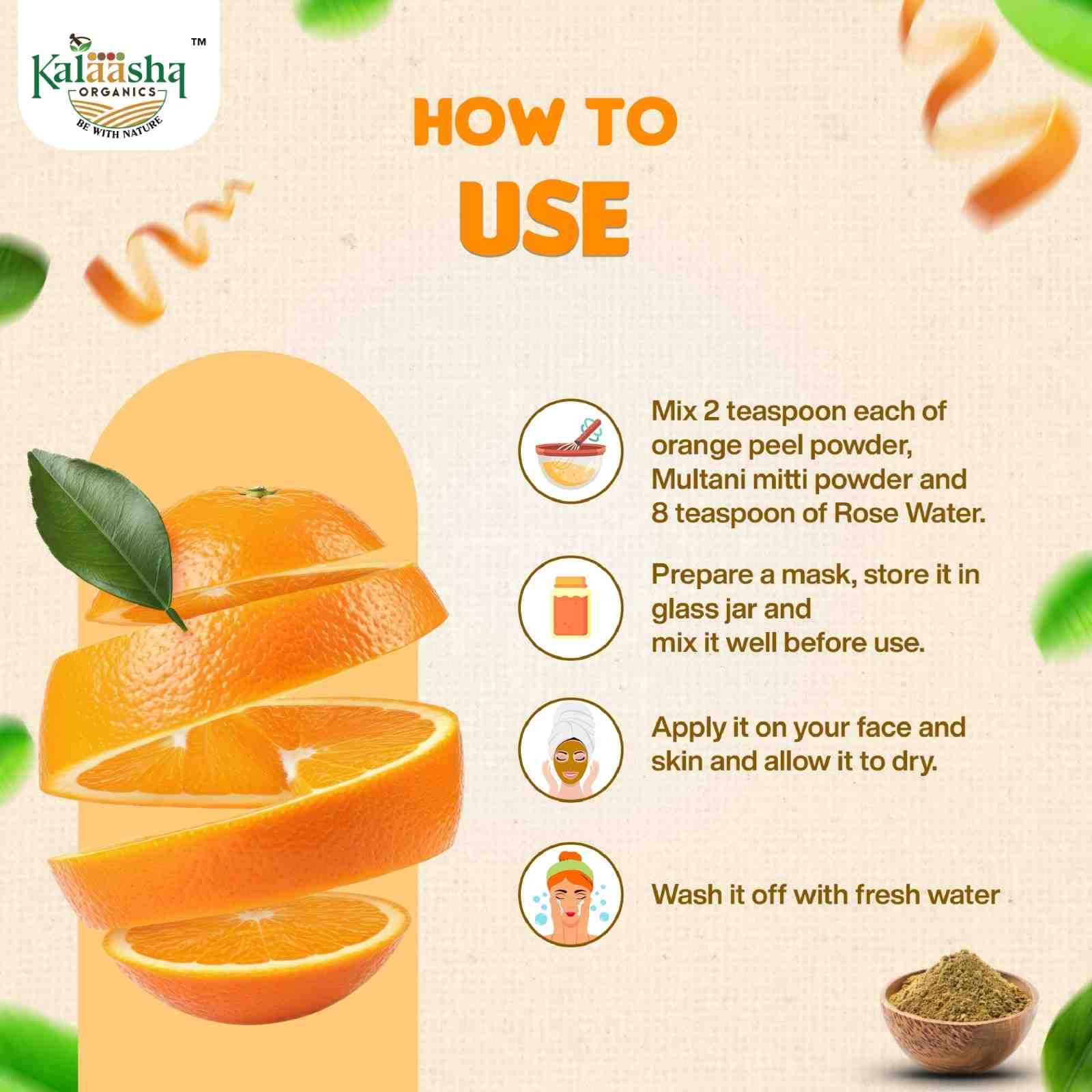 Kalaasha™
ORGANICS
BE WITH NATURE

HOW TO
USE

Mix 2 teaspoon each of orange peel powder, Multani mitti powder and 8 teaspoon of Rose Water.

Prepare a mask, store it in glass jar and mix it well before use.

Apply it on your face and skin and allow it to dry.

Wash it off with fresh water